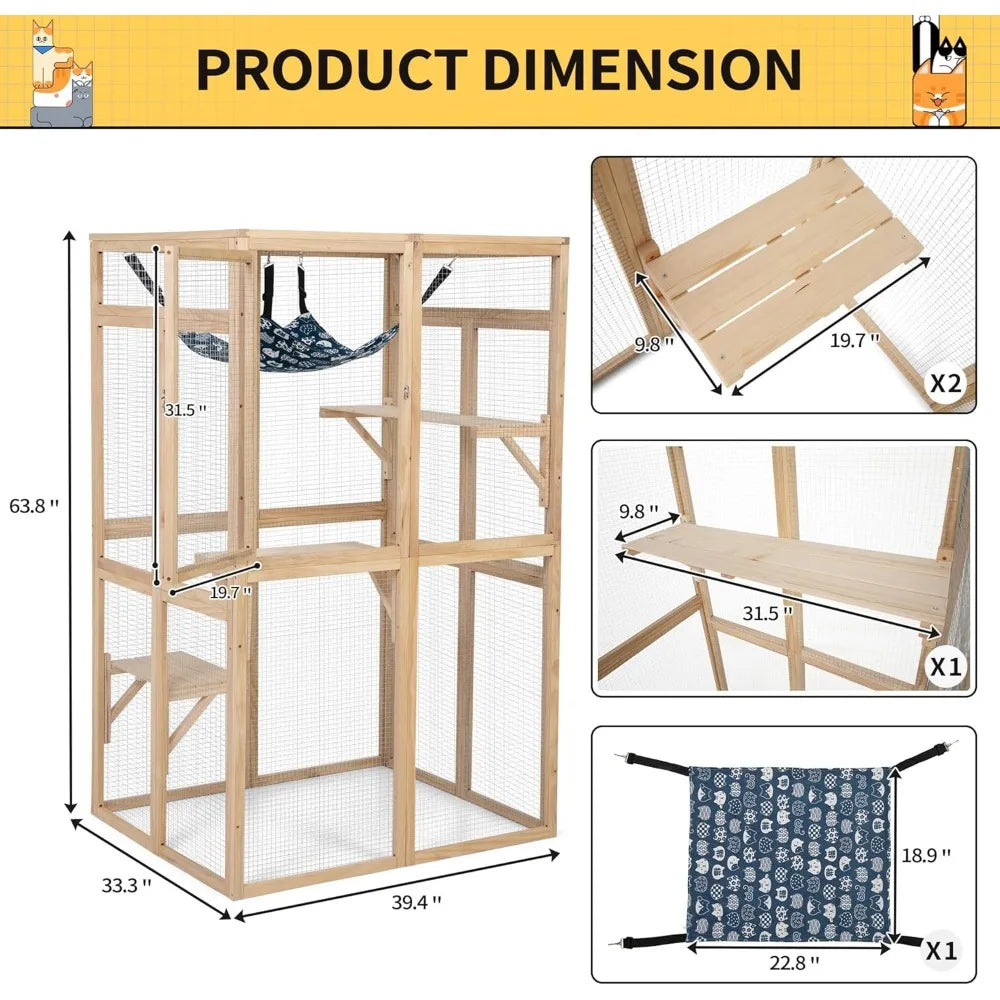 PRODUCT DIMENSION

63.8 ''

31.5 ''

19.7 ''

33.3 ''

39.4 ''

9.8 ''

19.7 ''

X2

9.8 ''

31.5 ''

X1

18.9 ''

22.8 ''

X1