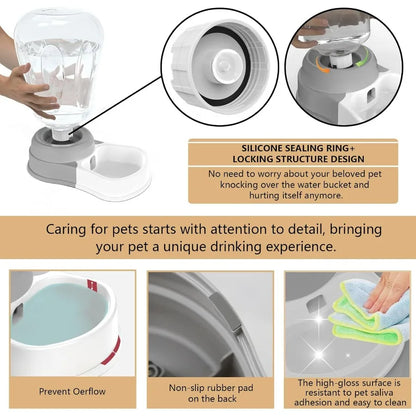 SILICONE SEALING RING+
LOCKING STRUCTURE DESIGN

No need to worry about your beloved pet knocking over the water bucket and hurting itself anymore.

Caring for pets starts with attention to detail, bringing your pet a unique drinking experience.

Prevent Oerflow

Non-slip rubber pad on the back

The high-gloss surface is resistant to pet saliva adhesion and easy to clean