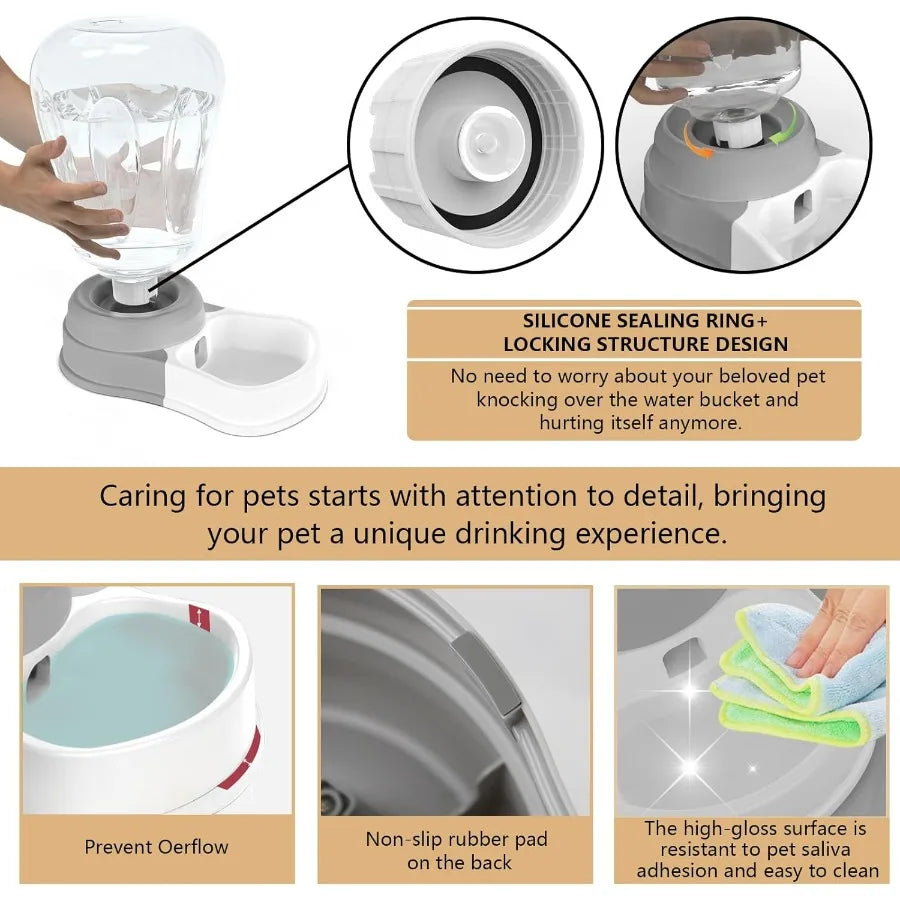 SILICONE SEALING RING+
LOCKING STRUCTURE DESIGN

No need to worry about your beloved pet knocking over the water bucket and hurting itself anymore.

Caring for pets starts with attention to detail, bringing your pet a unique drinking experience.

Prevent Oerflow

Non-slip rubber pad on the back

The high-gloss surface is resistant to pet saliva adhesion and easy to clean