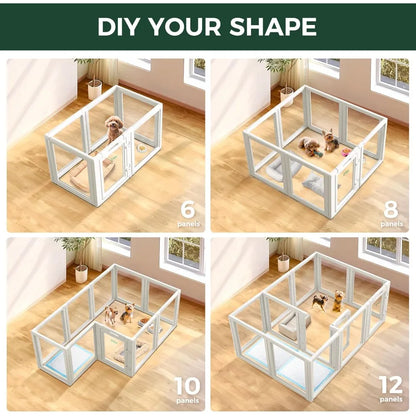 DIY YOUR SHAPE

6
panels

8
panels

10
panels

12
panels