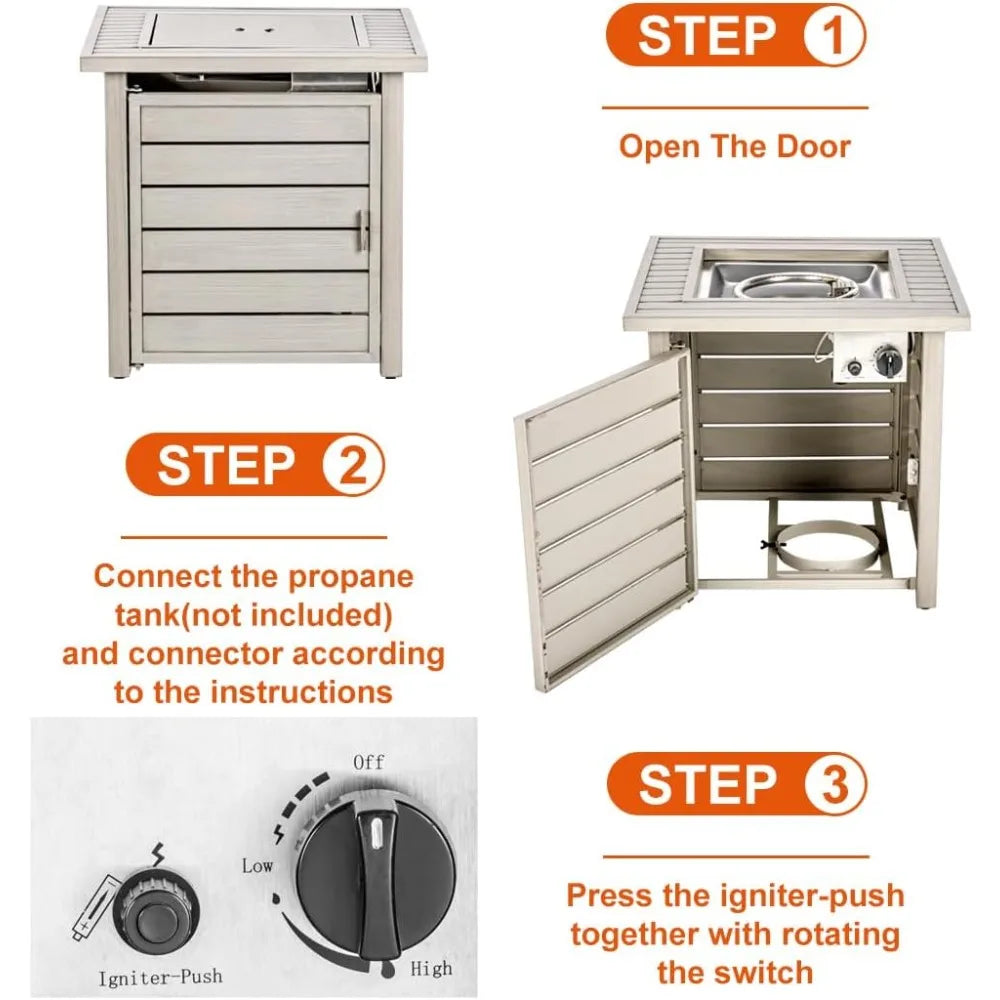 STEP 1

Open The Door

STEP 2

Connect the propane tank(not included) and connector according to the instructions

Off

Low

High

Igniter-Push

STEP 3

Press the igniter-push together with rotating the switch