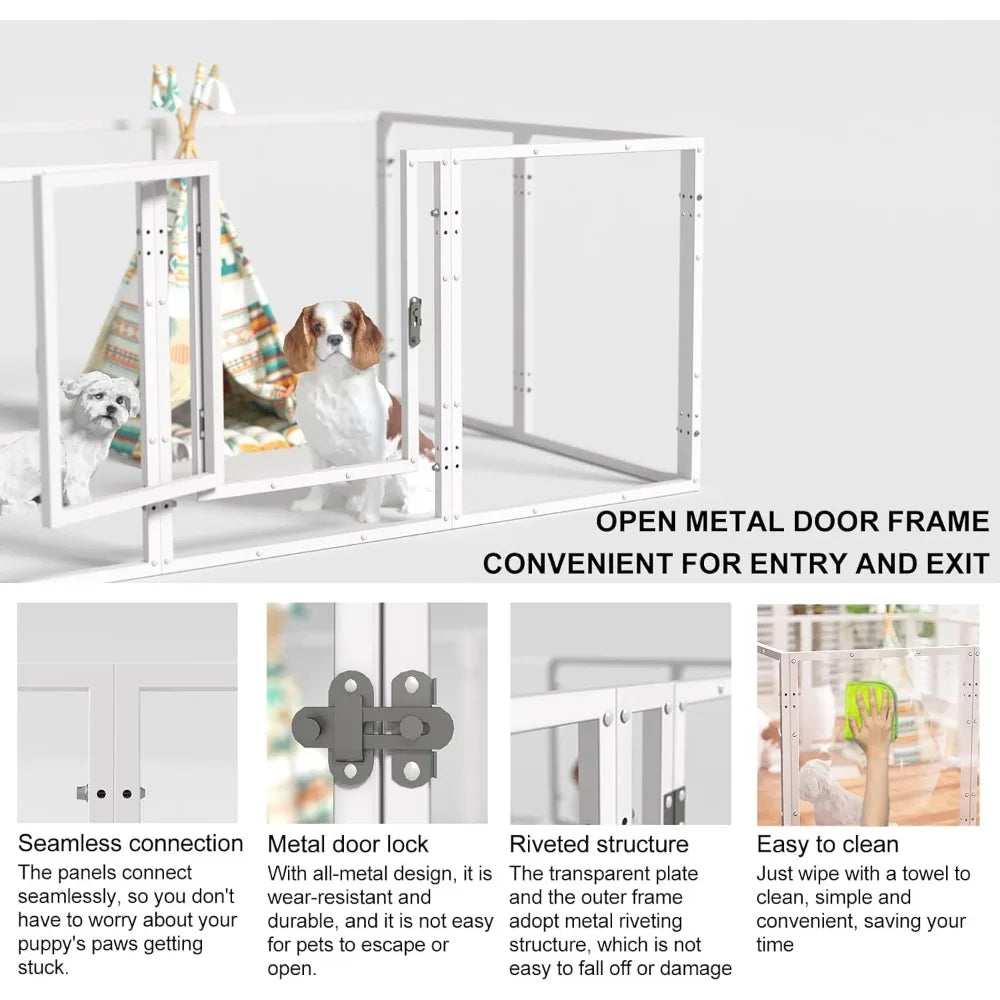 OPEN METAL DOOR FRAME
CONVENIENT FOR ENTRY AND EXIT

Seamless connection
The panels connect seamlessly, so you don't have to worry about your puppy's paws getting stuck.

Metal door lock
With all-metal design, it is wear-resistant and durable, and it is not easy for pets to escape or open.

Riveted structure
The transparent plate and the outer frame adopt metal riveting structure, which is not easy to fall off or damage

Easy to clean
Just wipe with a towel to clean, simple and convenient, saving your time