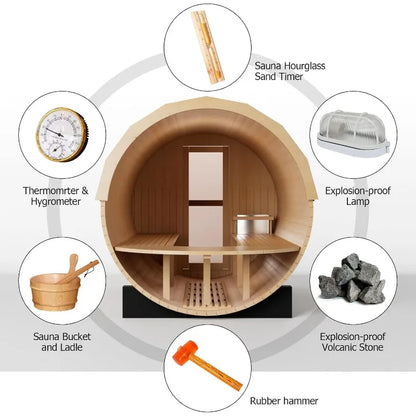 Sauna Hourglass Sand Timer

Thermomrter & Hygrometer

Explosion-proof Lamp

Sauna Bucket and Ladle

Explosion-proof Volcanic Stone

Rubber hammer