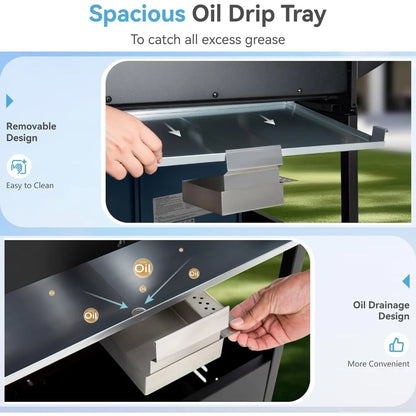 Spacious Oil Drip Tray

To catch all excess grease

Removable Design

Easy to Clean

Oil

Oil

Oil

Oil Drainage Design

More Convenient