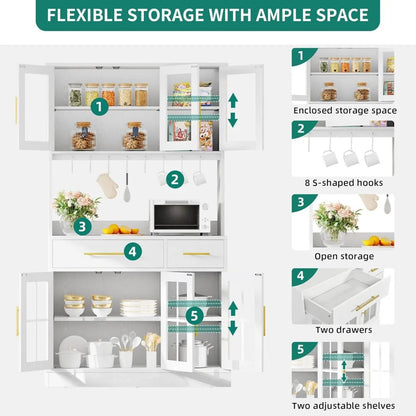 FLEXIBLE STORAGE WITH AMPLE SPACE

1

2

3

4

5

1
Enclosed storage space

2
8 S-shaped hooks

3
Open storage

4
Two drawers

5
Two adjustable shelves