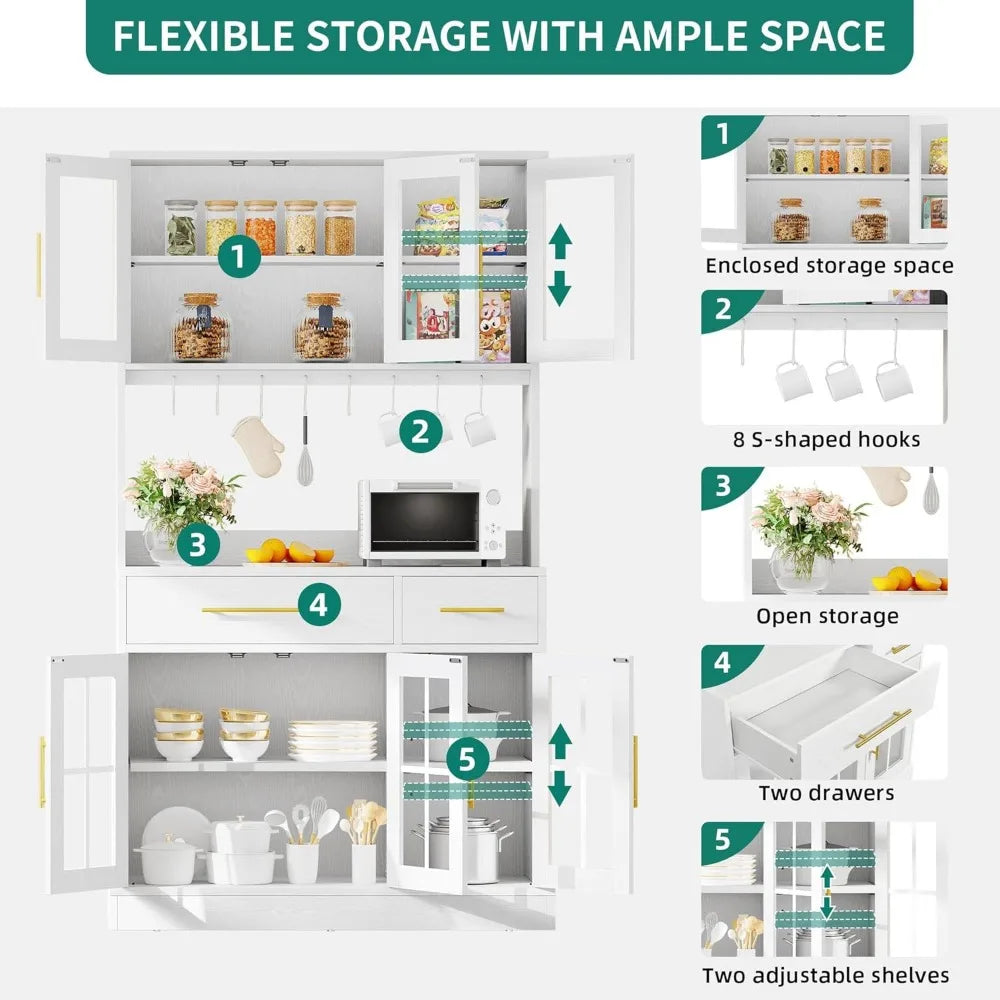 FLEXIBLE STORAGE WITH AMPLE SPACE

1

2

3

4

5

1

Enclosed storage space

2

8 S-shaped hooks

3

Open storage

4

Two drawers

5

Two adjustable shelves